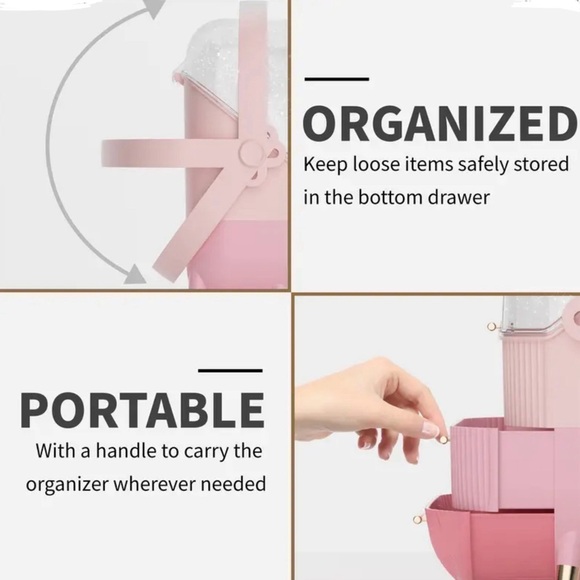 ORGANIZED
Keep loose items safely stored in the bottom drawer

PORTABLE
With a handle to carry the organizer wherever needed